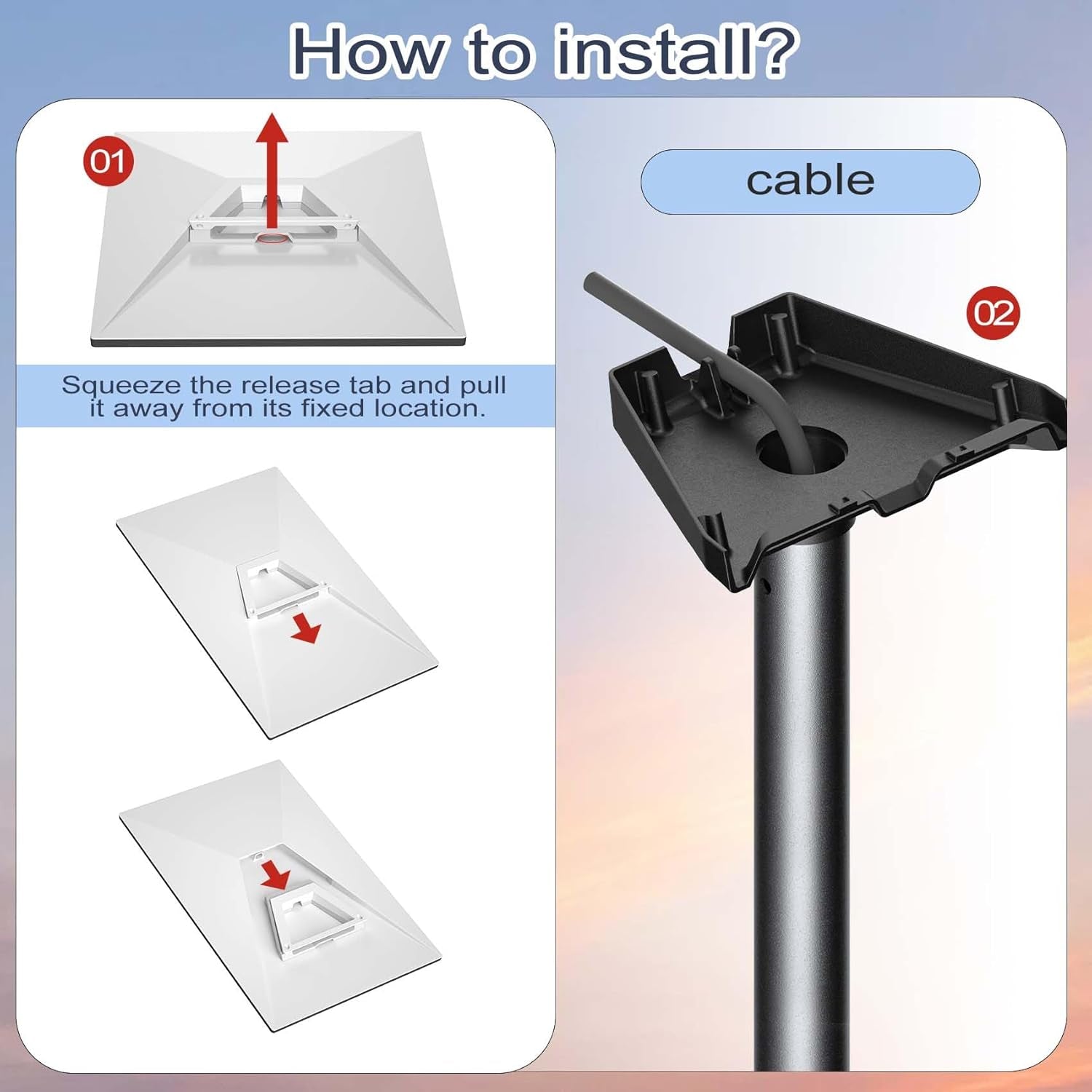 How to install?

01

Squeeze the release tab and pull it away from its fixed location.

cable

02