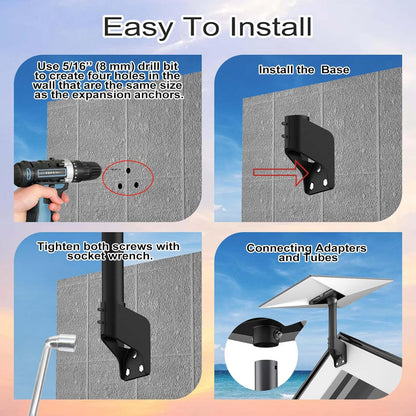 Easy To Install

Use 5/16" (8 mm) drill bit to create four holes in the wall that are the same size as the expansion anchors.

Install the Base

Tighten both screws with socket wrench.

Connecting Adapters and Tubes