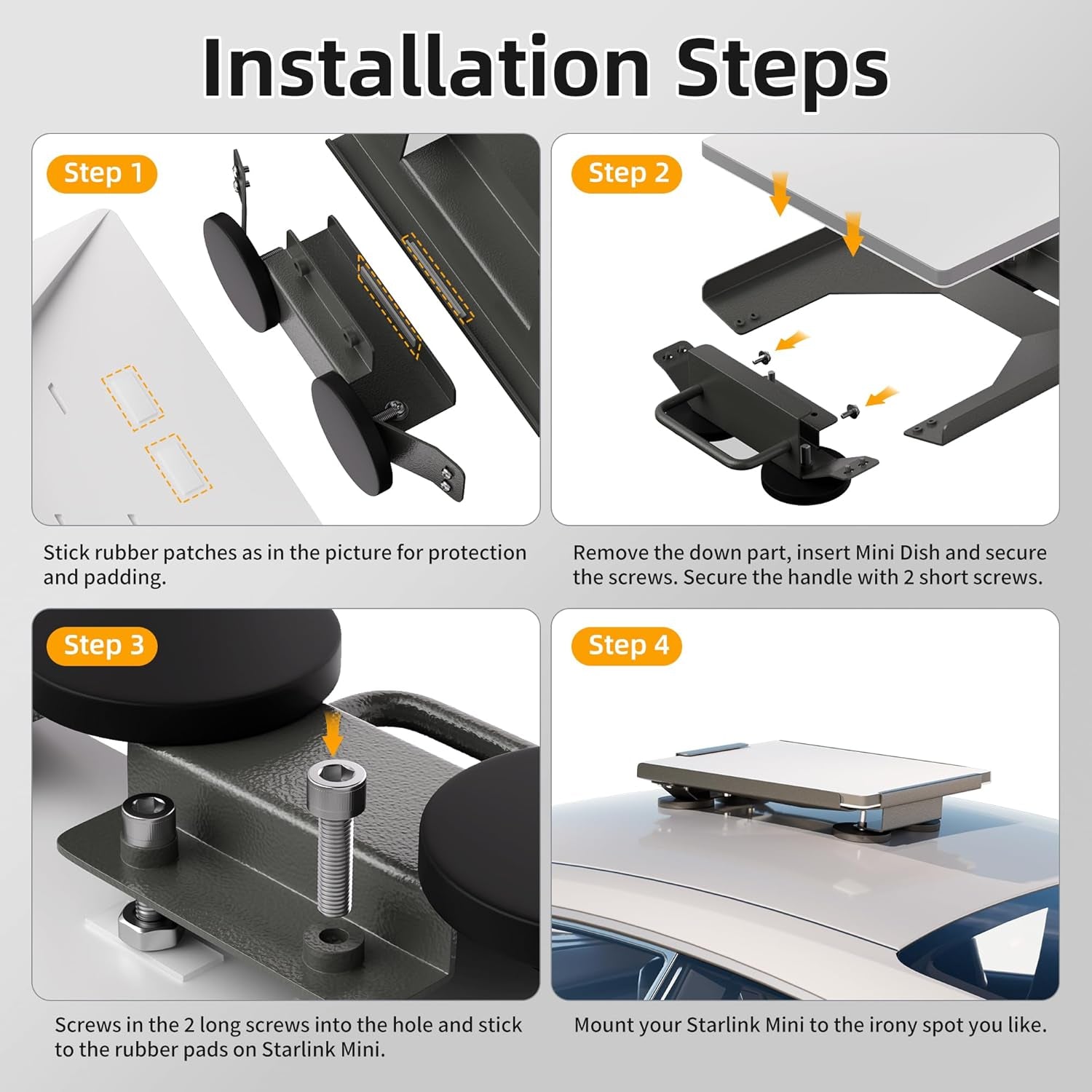 Installation Steps

Step 1

Stick rubber patches as in the picture for protection and padding.

Step 2

Remove the down part, insert Mini Dish and secure the screws. Secure the handle with 2 short screws.

Step 3

Screws in the 2 long screws into the hole and stick to the rubber pads on Starlink Mini.

Step 4

Mount your Starlink Mini to the irony spot you like.